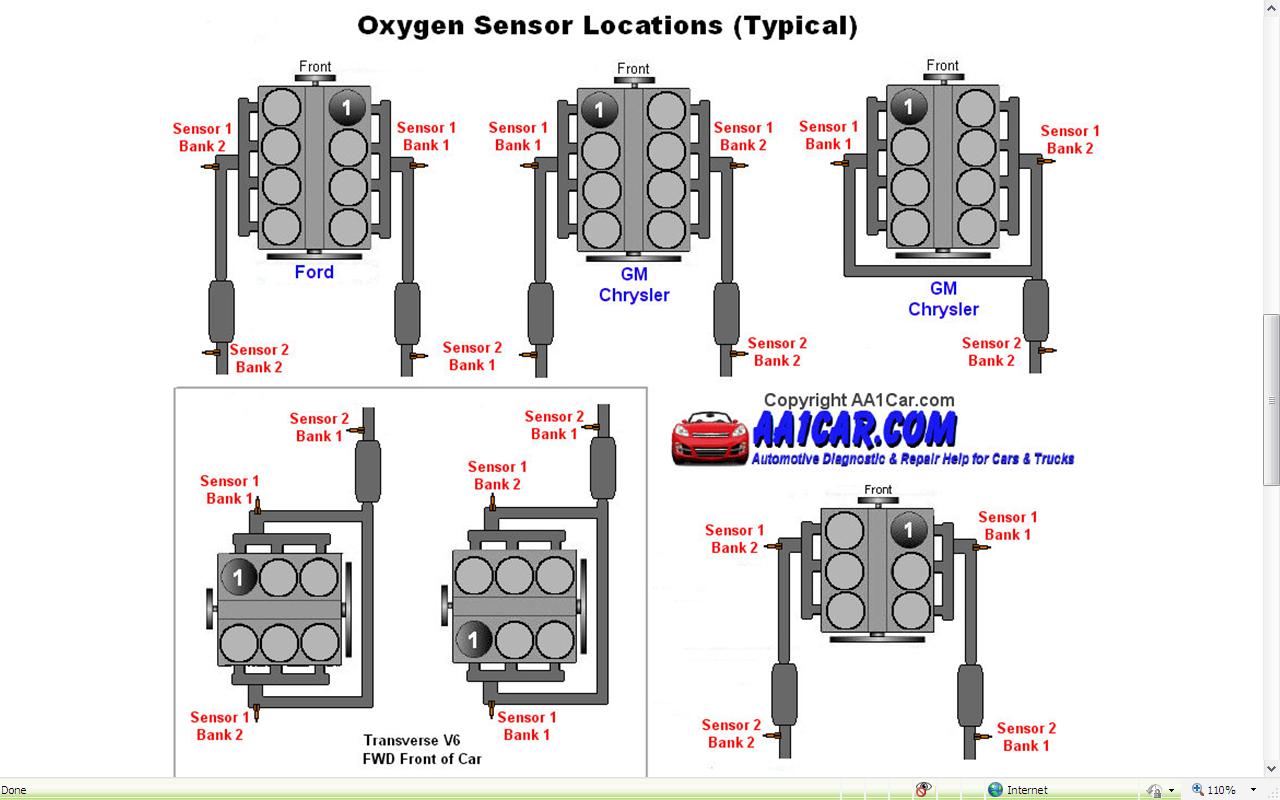 Oxygen Sensor Locations (Typical)

Front
Sensor 1 Bank 2
1
Sensor 1 Bank 1
Ford
Sensor 2 Bank 2
Sensor 2 Bank 1

Front
Sensor 1 Bank 1
1
Sensor 1 Bank 2
GM Chrysler
Sensor 2 Bank 2

Front
Sensor 1 Bank 1
1
Sensor 1 Bank 2
GM Chrysler
Sensor 2 Bank 2

Sensor 2 Bank 1
Sensor 1 Bank 1
1
Sensor 1 Bank 2

Sensor 2 Bank 1
Sensor 1 Bank 2
1
Sensor 1 Bank 1

Transverse V6
FWD Front of Car

Copyright AA1Car.com
AA1CAR.COM
Automotive Diagnostic & Repair Help for Cars & Trucks

Front
Sensor 1 Bank 2
1
Sensor 1 Bank 1
Sensor 2 Bank 2
Sensor 2 Bank 1

Done
Internet
110%